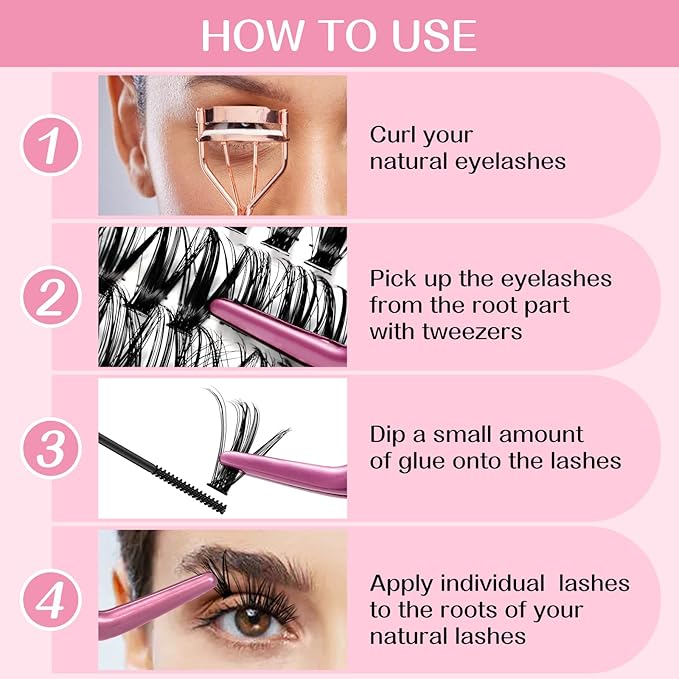 HOW TO USE

1

Curl your natural eyelashes

2

Pick up the eyelashes from the root part with tweezers

3

Dip a small amount of glue onto the lashes

4

Apply individual  lashes to the roots of your natural lashes