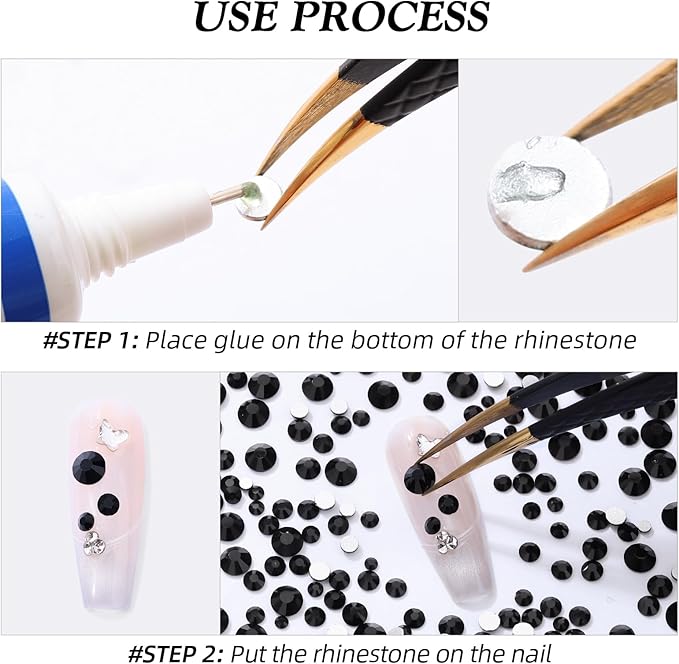 USE PROCESS

#STEP 1: Place glue on the bottom of the rhinestone

#STEP 2: Put the rhinestone on the nail