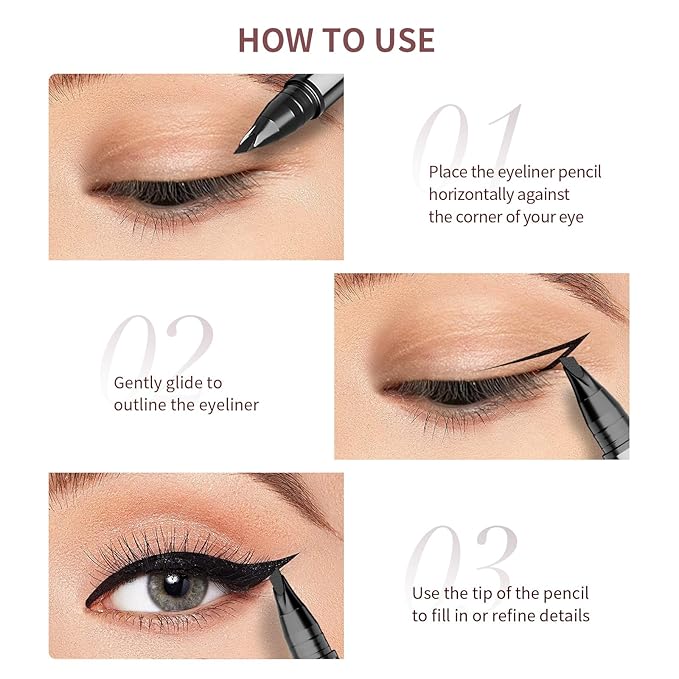 HOW TO USE

01

Place the eyeliner pencil horizontally against the corner of your eye

02

Gently glide to outline the eyeliner

03

Use the tip of the pencil to fill in or refine details