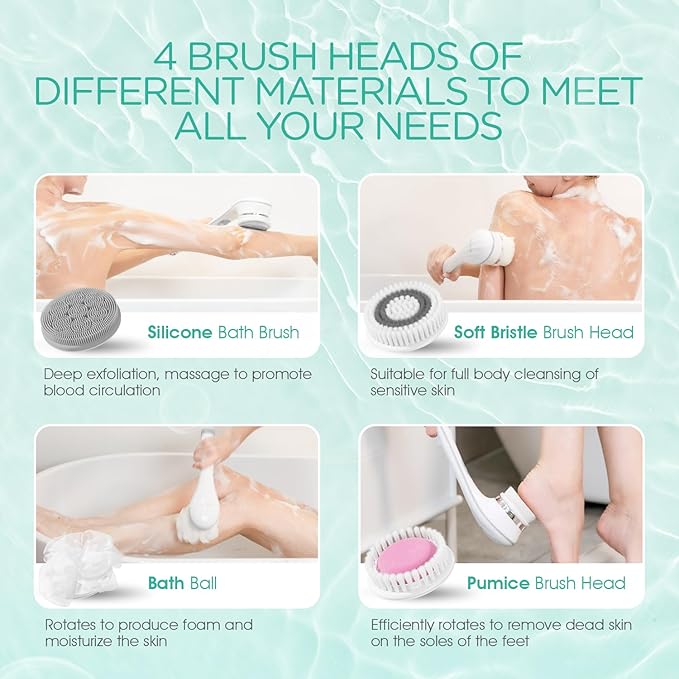 4 BRUSH HEADS OF DIFFERENT MATERIALS TO MEET ALL YOUR NEEDS

Silicone Bath Brush

Deep exfoliation, massage to promote blood circulation

Soft Bristle Brush Head

Suitable for full body cleansing of sensitive skin

Bath Ball

Rotates to produce foam and moisturize the skin

Pumice Brush Head

Efficiently rotates to remove dead skin on the soles of the feet