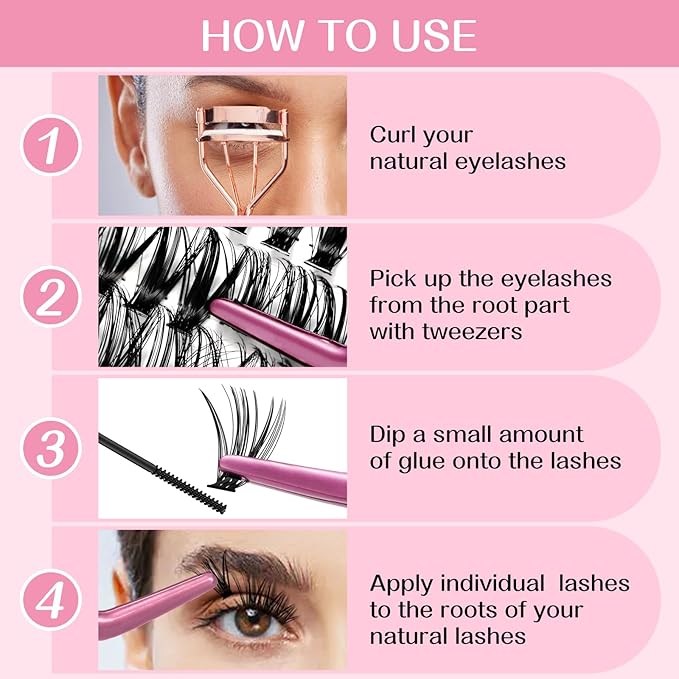 HOW TO USE

1

Curl your natural eyelashes

2

Pick up the eyelashes from the root part with tweezers

3

Dip a small amount of glue onto the lashes

4

Apply individual lashes to the roots of your natural lashes