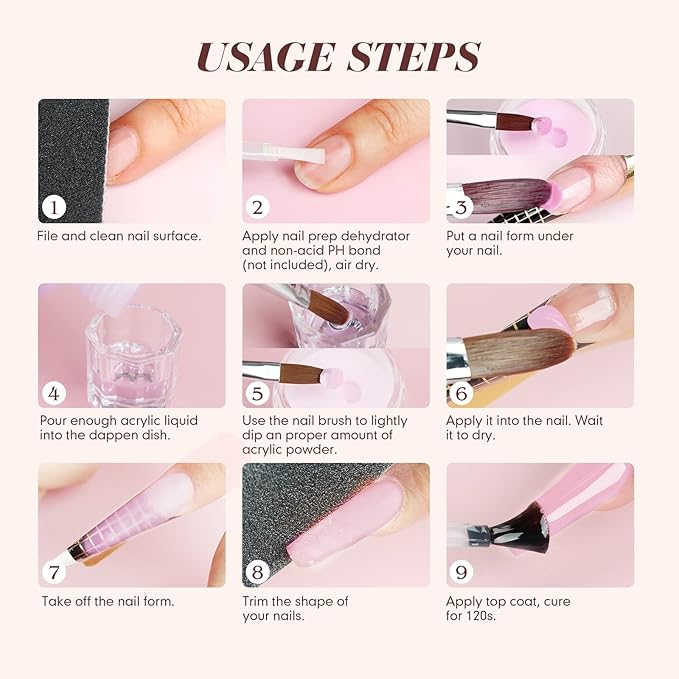 USAGE STEPS

1
File and clean nail surface.

2
Apply nail prep dehydrator and non-acid PH bond (not included), air dry.

3
Put a nail form under your nail.

4
Pour enough acrylic liquid into the dappen dish.

5
Use the nail brush to lightly dip an proper amount of acrylic powder.

6
Apply it into the nail. Wait it to dry.

7
Take off the nail form.

8
Trim the shape of your nails.

9
Apply top coat, cure for 120s.