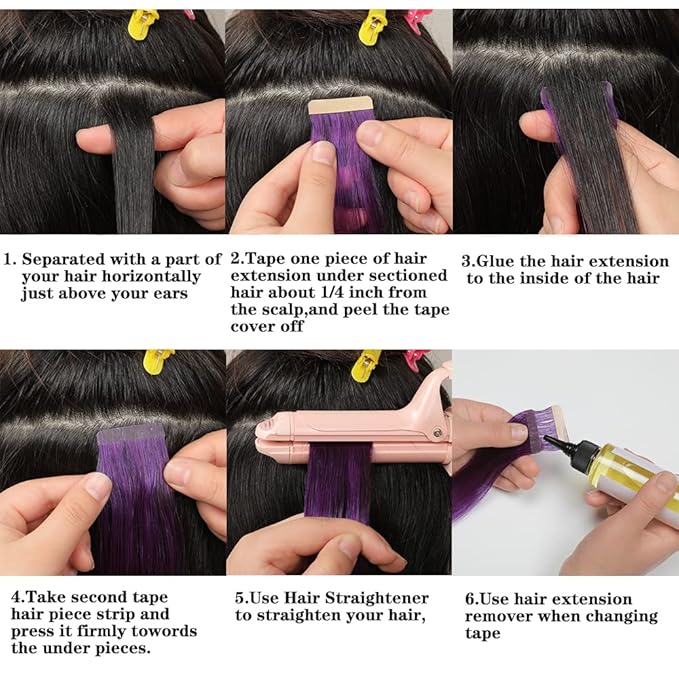 1. Separated with a part of your hair horizontally just above your ears

2.Tape one piece of hair extension under sectioned hair about 1/4 inch from the scalp,and peel the tape cover off

3.Glue the hair extension to the inside of the hair

4.Take second tape hair piece strip and press it firmly towords the under pieces.

5.Use Hair Straightener to straighten your hair,

6.Use hair extension remover when changing tape