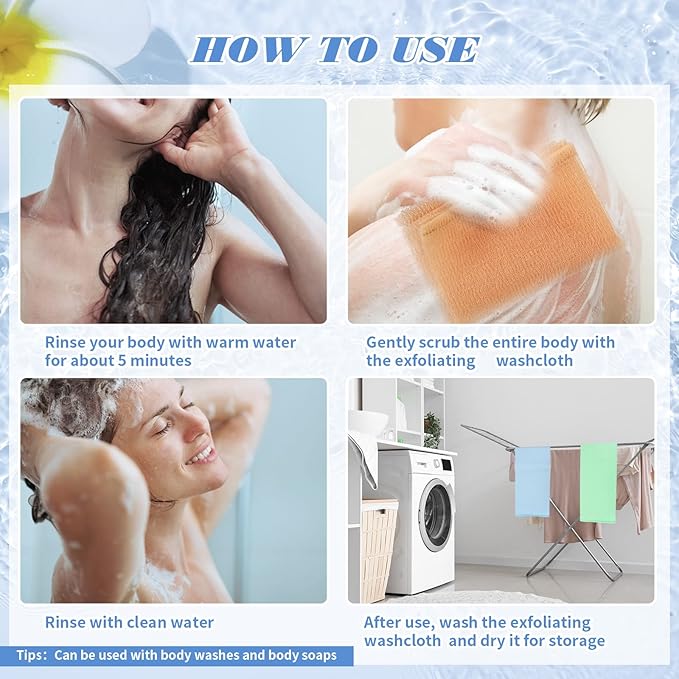 HOW TO USE

Rinse your body with warm water for about 5 minutes

Gently scrub the entire body with the exfoliating washcloth

Rinse with clean water

After use, wash the exfoliating washcloth and dry it for storage

Tips: Can be used with body washes and body soaps