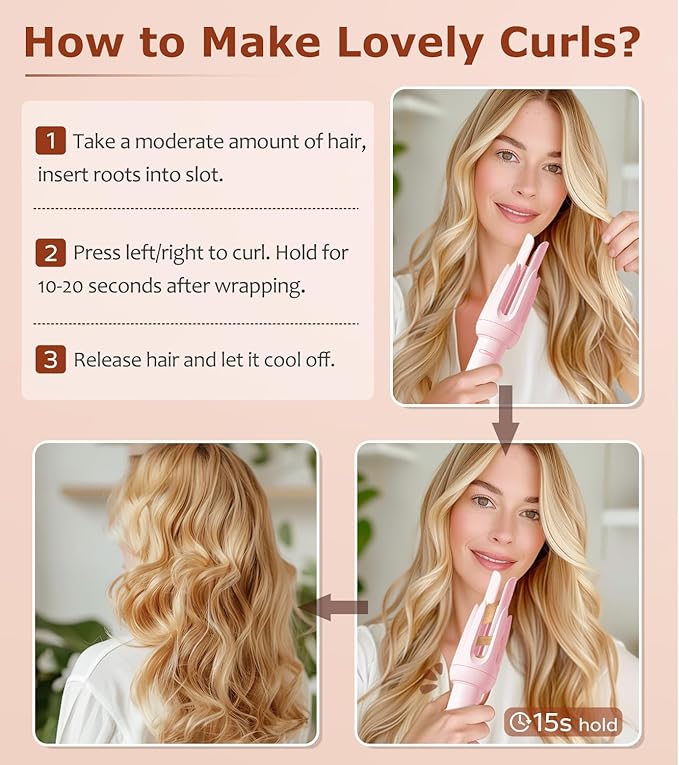 How to Make Lovely Curls?

1 Take a moderate amount of hair, insert roots into slot.

2 Press left/right to curl. Hold for 10-20 seconds after wrapping.

3 Release hair and let it cool off.

15s hold