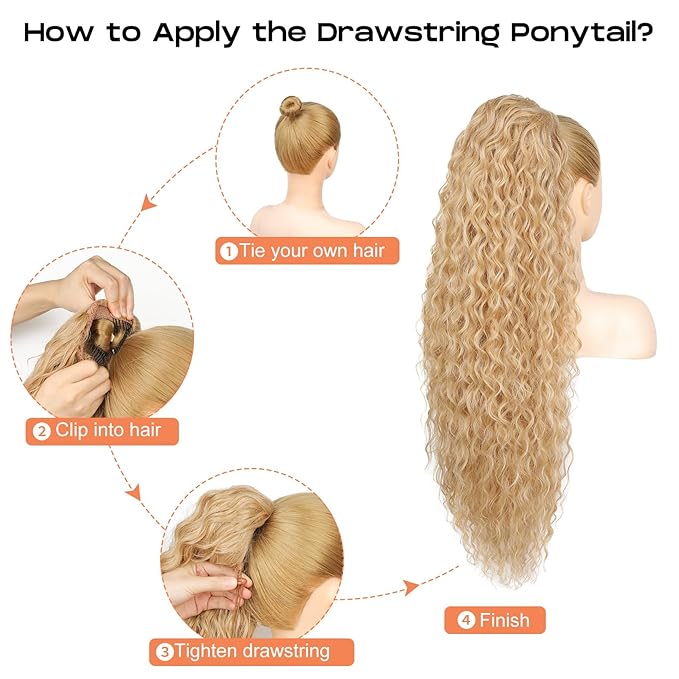 How to Apply the Drawstring Ponytail?

1 Tie your own hair

2 Clip into hair

3 Tighten drawstring

4 Finish