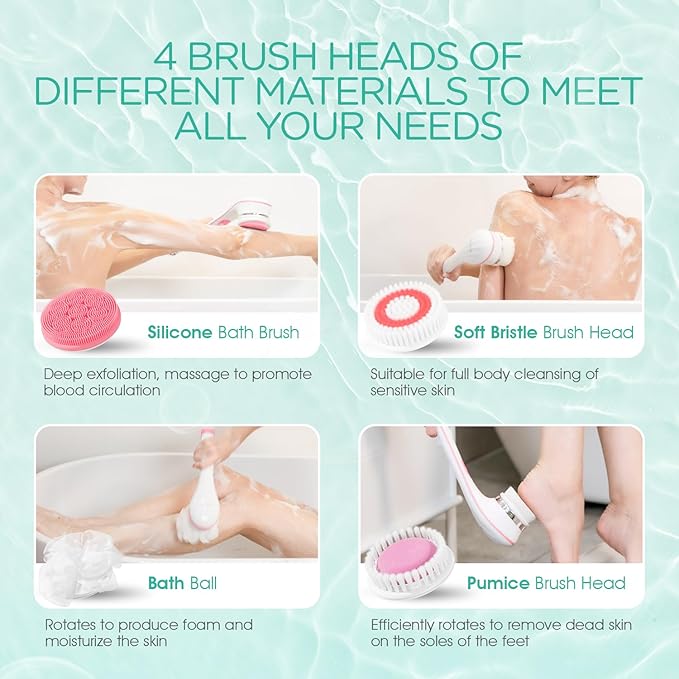 4 BRUSH HEADS OF DIFFERENT MATERIALS TO MEET ALL YOUR NEEDS

Silicone Bath Brush

Deep exfoliation, massage to promote blood circulation

Soft Bristle Brush Head

Suitable for full body cleansing of sensitive skin

Bath Ball

Rotates to produce foam and moisturize the skin

Pumice Brush Head

Efficiently rotates to remove dead skin on the soles of the feet