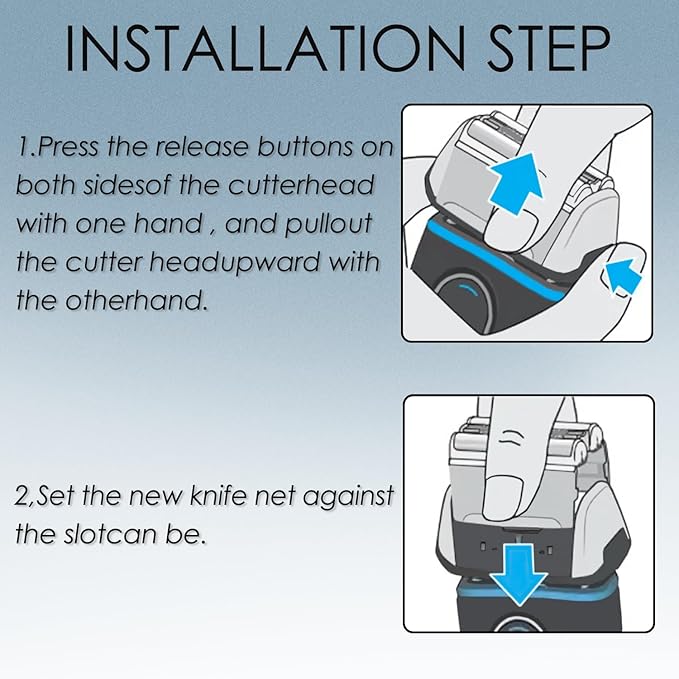 INSTALLATION STEP

1.Press the release buttons on both sidesof the cutterhead with one hand , and pullout the cutter headupward with the otherhand.

2,Set the new knife net against the slotcan be.