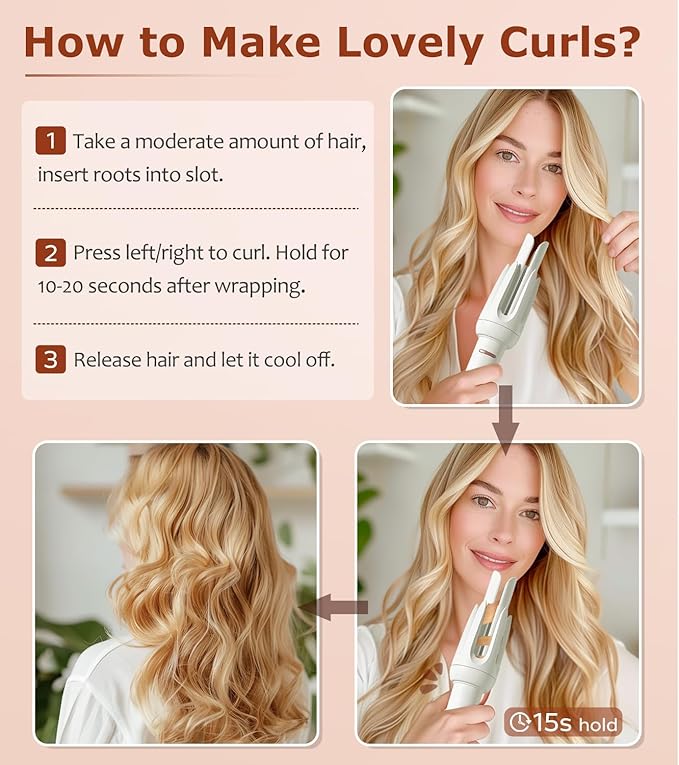 How to Make Lovely Curls?

1 Take a moderate amount of hair, insert roots into slot.

2 Press left/right to curl. Hold for 10-20 seconds after wrapping.

3 Release hair and let it cool off.

15s hold