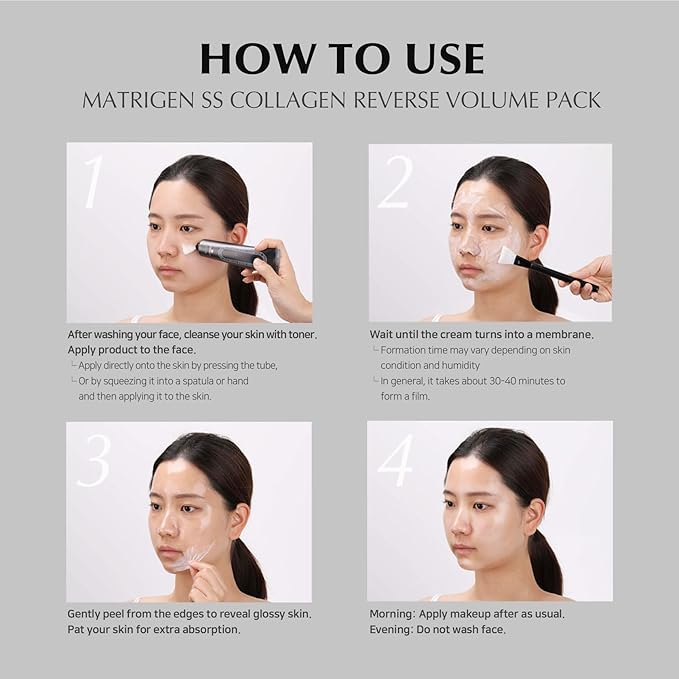 HOW TO USE
MATRIGEN SS COLLAGEN REVERSE VOLUME PACK

1

After washing your face, cleanse your skin with toner. Apply product to the face.
└ Apply directly onto the skin by pressing the tube,
└ Or by squeezing it into a spatula or hand and then applying it to the skin.

2

Wait until the cream turns into a membrane.
└ Formation time may vary depending on skin condition and humidity
└ In general, it takes about 30-40 minutes to form a film.

3

Gently peel from the edges to reveal glossy skin. Pat your skin for extra absorption.

4

Morning: Apply makeup after as usual.
Evening: Do not wash face.