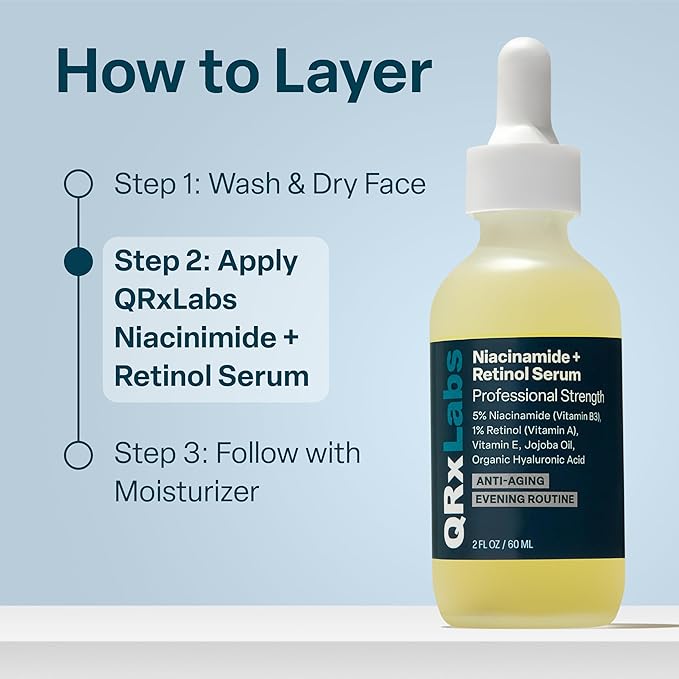 How to Layer

Step 1: Wash & Dry Face

Step 2: Apply QRxLabs Niacinimide + Retinol Serum

Step 3: Follow with Moisturizer

QRxLabs

Niacinamide + Retinol Serum

Professional Strength

5% Niacinamide (Vitamin B3), 1% Retinol (Vitamin A), Vitamin E, Jojoba Oil, Organic Hyaluronic Acid

ANTI-AGING

EVENING ROUTINE

2 FL OZ / 60 ML