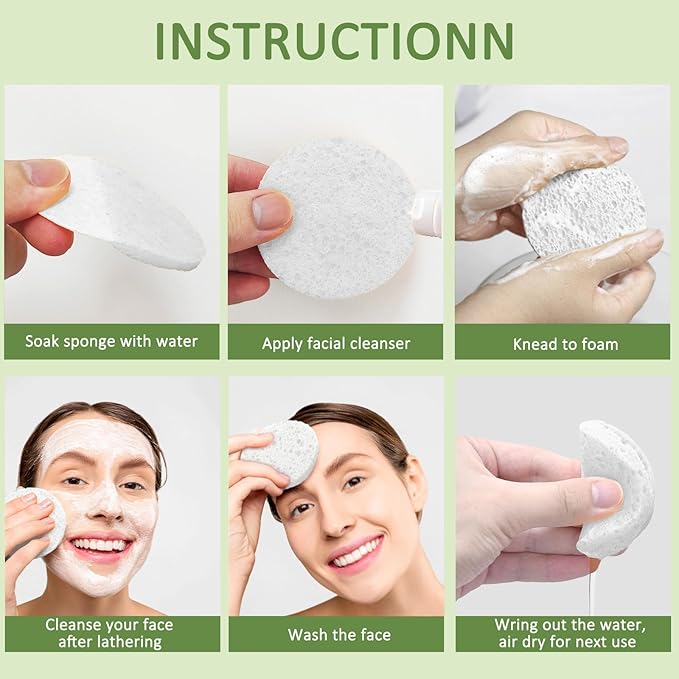 INSTRUCTIONN

Soak sponge with water

Apply facial cleanser

Knead to foam

Cleanse your face after lathering

Wash the face

Wring out the water, air dry for next use