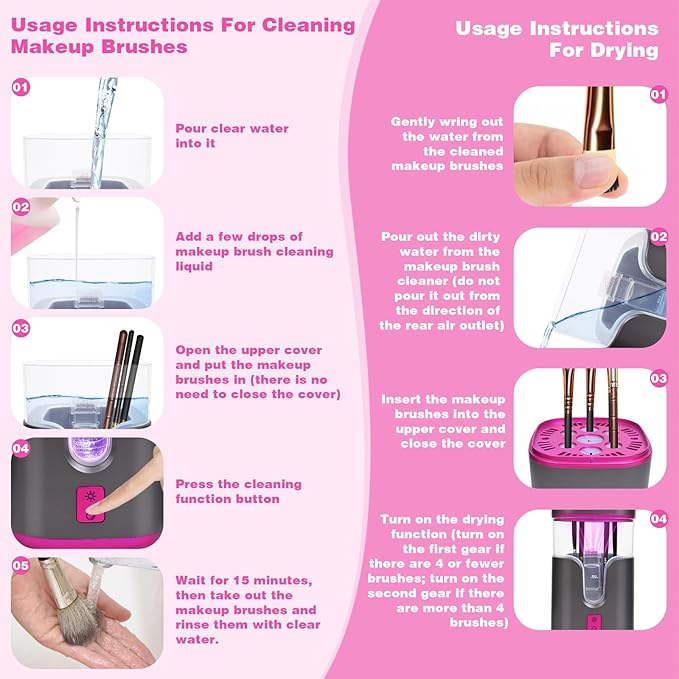 Usage Instructions For Cleaning Makeup Brushes

01
Pour clear water into it

02
Add a few drops of makeup brush cleaning liquid

03
Open the upper cover and put the makeup brushes in (there is no need to close the cover)

04
Press the cleaning function button

05
Wait for 15 minutes, then take out the makeup brushes and rinse them with clear water.

Usage Instructions For Drying

01
Gently wring out the water from the cleaned makeup brushes

02
Pour out the dirty water from the makeup brush cleaner (do not pour it out from the direction of the rear air outlet)

03
Insert the makeup brushes into the upper cover and close the cover

04
Turn on the drying function (turn on the first gear if there are 4 or fewer brushes; turn on the second gear if there are more than 4 brushes)