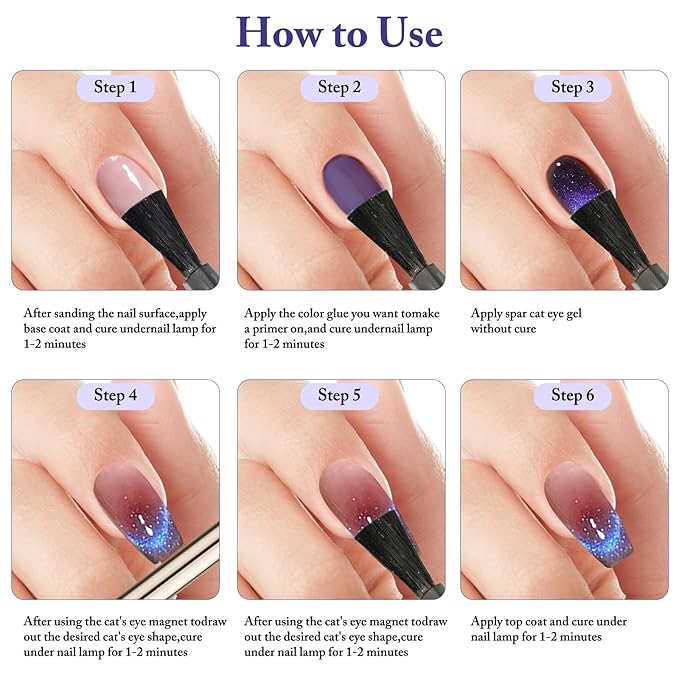 How to Use

Step 1

After sanding the nail surface,apply base coat and cure undernail lamp for 1-2 minutes

Step 2

Apply the color glue you want tomake a primer on,and cure undernail lamp for 1-2 minutes

Step 3

Apply spar cat eye gel without cure

Step 4

After using the cat's eye magnet todraw out the desired cat's eye shape,cure under nail lamp for 1-2 minutes

Step 5

After using the cat's eye magnet todraw out the desired cat's eye shape,cure under nail lamp for 1-2 minutes

Step 6

Apply top coat and cure under nail lamp for 1-2 minutes