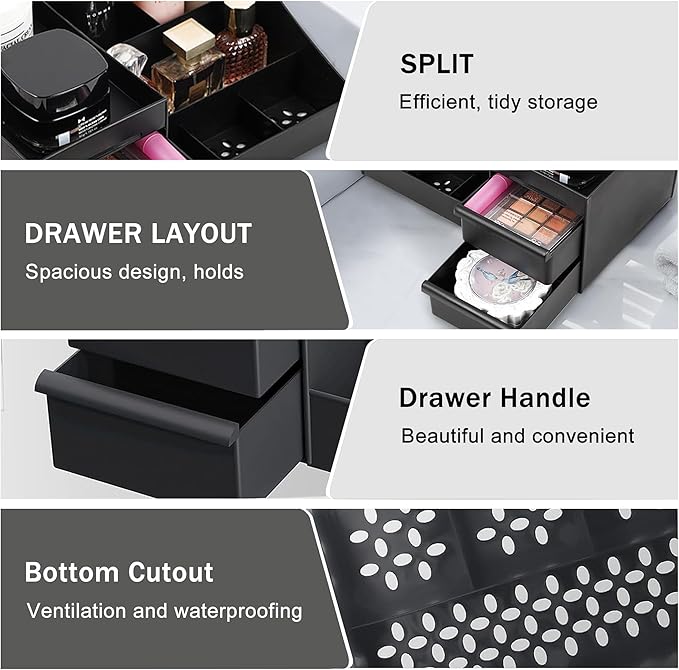 SPLIT
Efficient, tidy storage

DRAWER LAYOUT
Spacious design, holds

Drawer Handle
Beautiful and convenient

Bottom Cutout
Ventilation and waterproofing