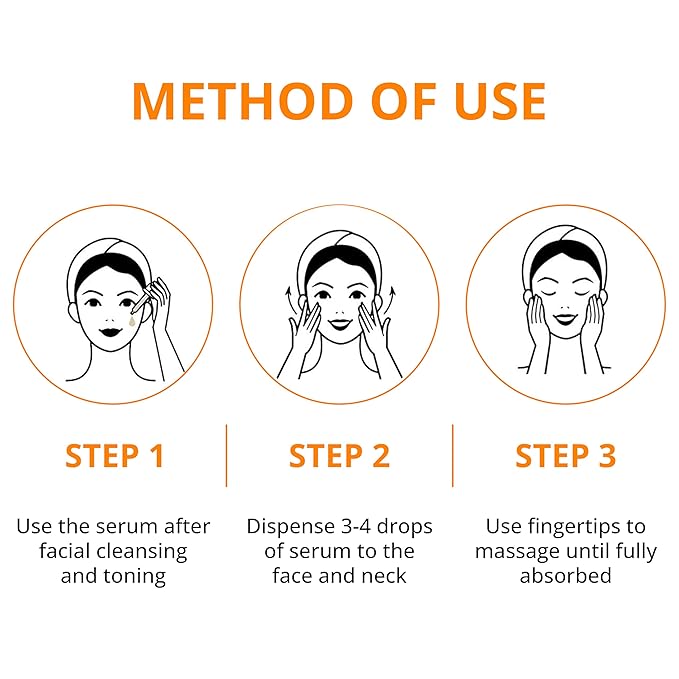 METHOD OF USE

STEP 1

Use the serum after facial cleansing and toning

STEP 2

Dispense 3-4 drops of serum to the face and neck

STEP 3

Use fingertips to massage until fully absorbed