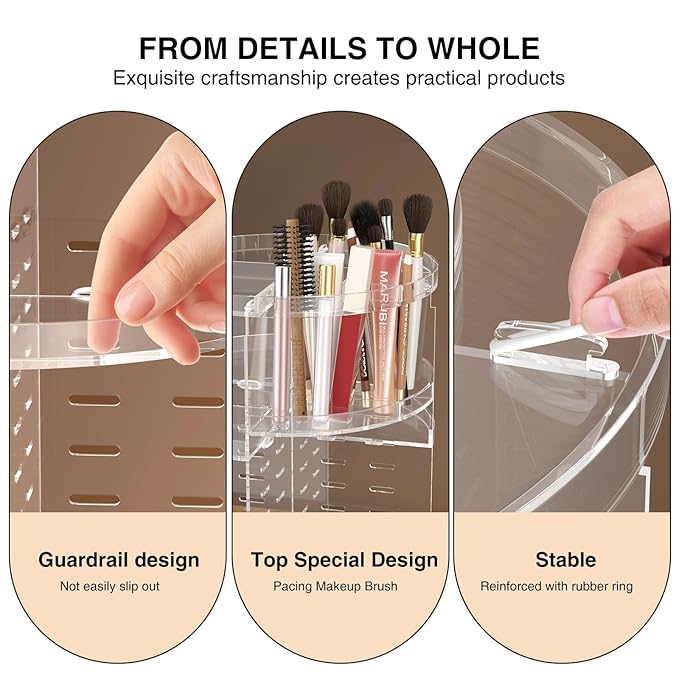 FROM DETAILS TO WHOLE

Exquisite craftsmanship creates practical products

MARUBI

Guardrail design

Not easily slip out

Top Special Design

Pacing Makeup Brush

Stable

Reinforced with rubber ring