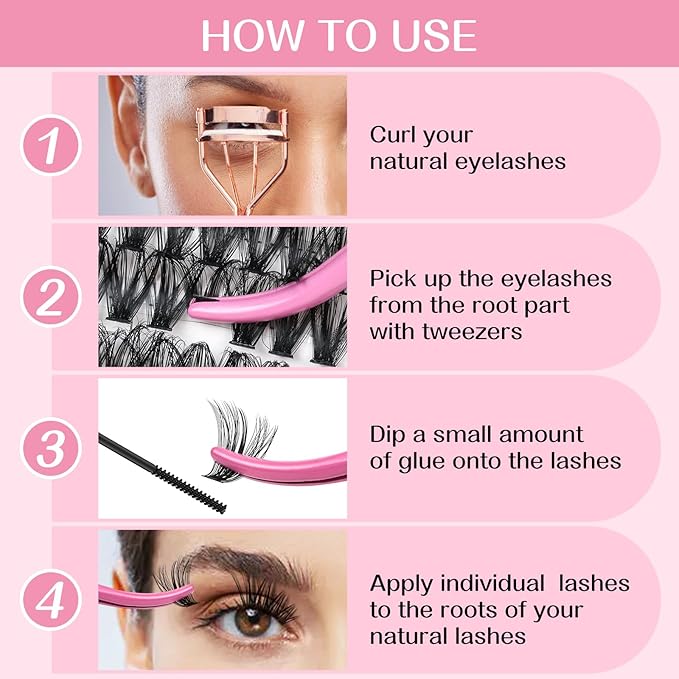 HOW TO USE

1

Curl your natural eyelashes

2

Pick up the eyelashes from the root part with tweezers

3

Dip a small amount of glue onto the lashes

4

Apply individual lashes to the roots of your natural lashes