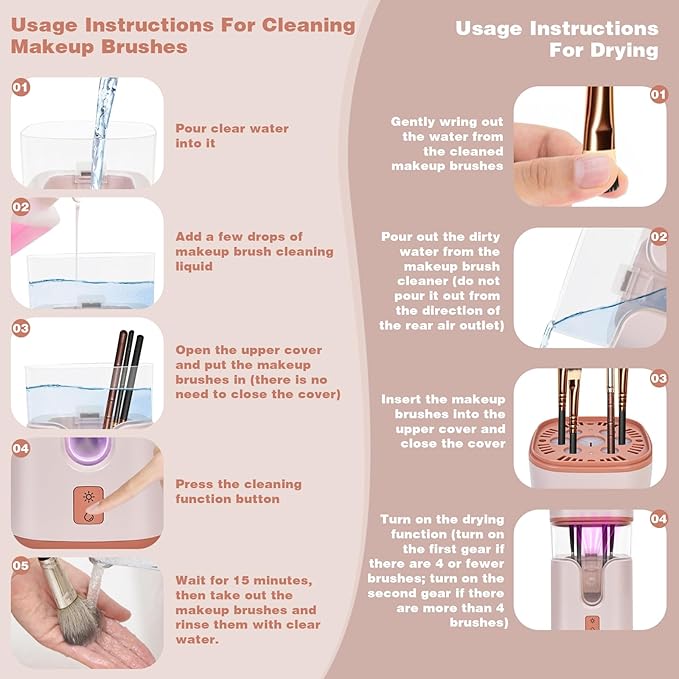 Usage Instructions For Cleaning Makeup Brushes

01

Pour clear water into it

02

Add a few drops of makeup brush cleaning liquid

03

Open the upper cover and put the makeup brushes in (there is no need to close the cover)

04

Press the cleaning function button

05

Wait for 15 minutes, then take out the makeup brushes and rinse them with clear water.

Usage Instructions For Drying

01

Gently wring out the water from the cleaned makeup brushes

02

Pour out the dirty water from the makeup brush cleaner (do not pour it out from the direction of the rear air outlet)

03

Insert the makeup brushes into the upper cover and close the cover

04

Turn on the drying function (turn on the first gear if there are 4 or fewer brushes; turn on the second gear if there are more than 4 brushes)