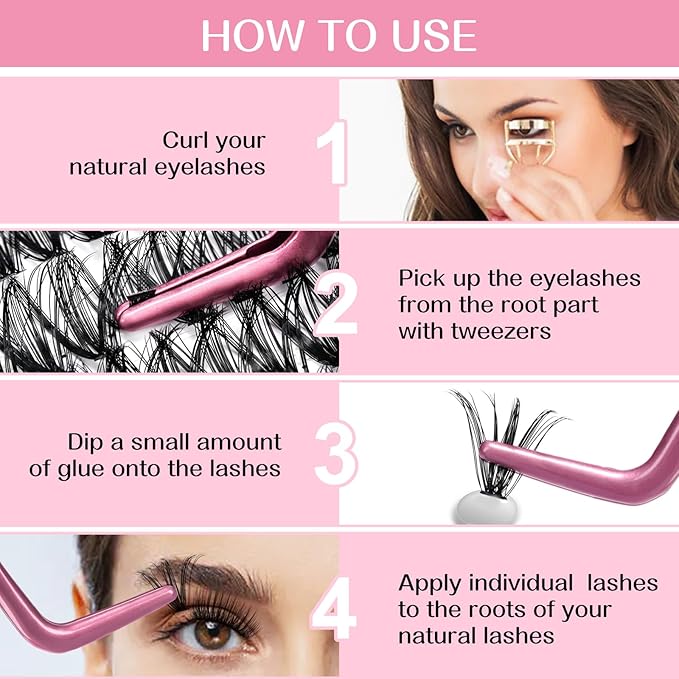 HOW TO USE

Curl your natural eyelashes

1

2

Pick up the eyelashes from the root part with tweezers

Dip a small amount of glue onto the lashes

3

4

Apply individual lashes to the roots of your natural lashes