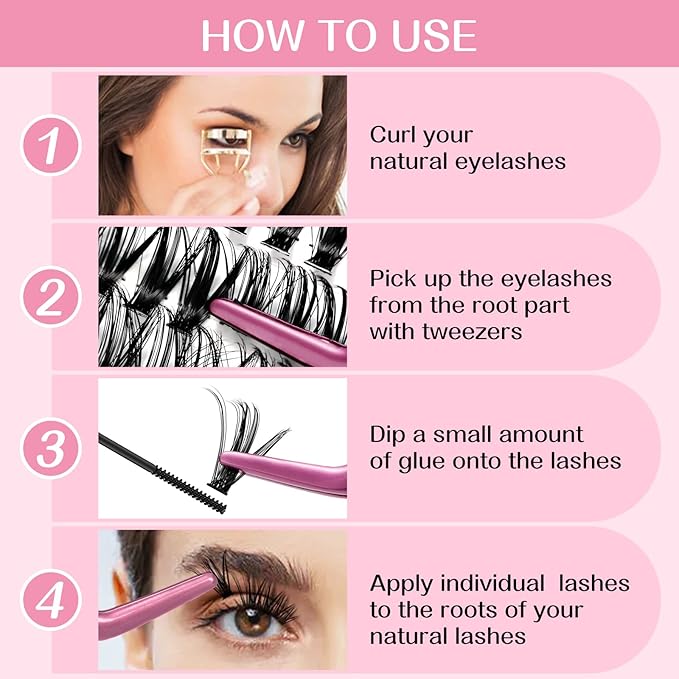 HOW TO USE

1

Curl your natural eyelashes

2

Pick up the eyelashes from the root part with tweezers

3

Dip a small amount of glue onto the lashes

4

Apply individual lashes to the roots of your natural lashes