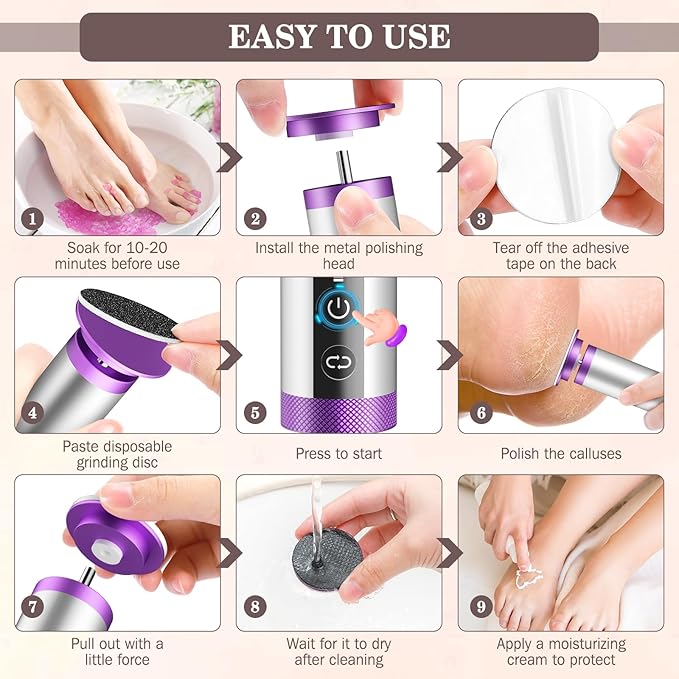 EASY TO USE

1
Soak for 10-20 minutes before use

2
Install the metal polishing head

3
Tear off the adhesive tape on the back

4
Paste disposable grinding disc

5
Press to start

6
Polish the calluses

7
Pull out with a little force

8
Wait for it to dry after cleaning

9
Apply a moisturizing cream to protect