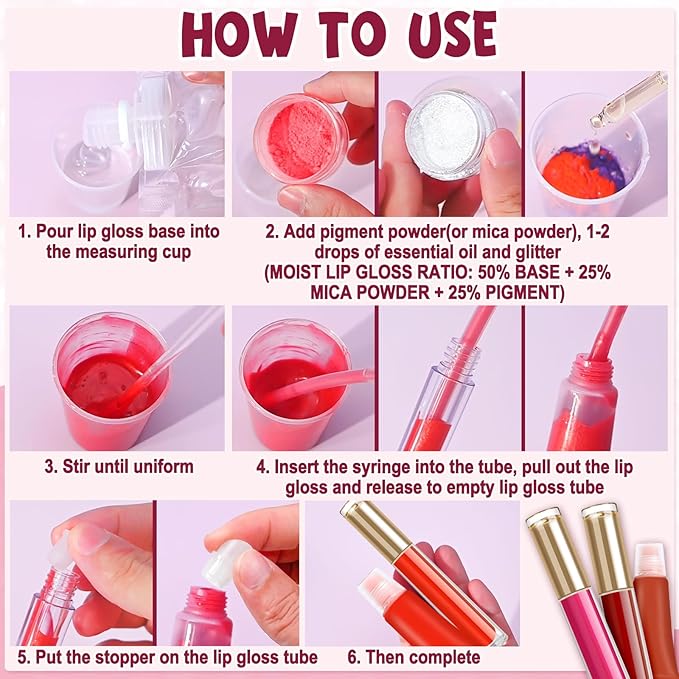 HOW TO USE

1. Pour lip gloss base into the measuring cup

2. Add pigment powder(or mica powder), 1-2 drops of essential oil and glitter (MOIST LIP GLOSS RATIO: 50% BASE + 25% MICA POWDER + 25% PIGMENT)

3. Stir until uniform

4. Insert the syringe into the tube, pull out the lip gloss and release to empty lip gloss tube

5. Put the stopper on the lip gloss tube

6. Then complete