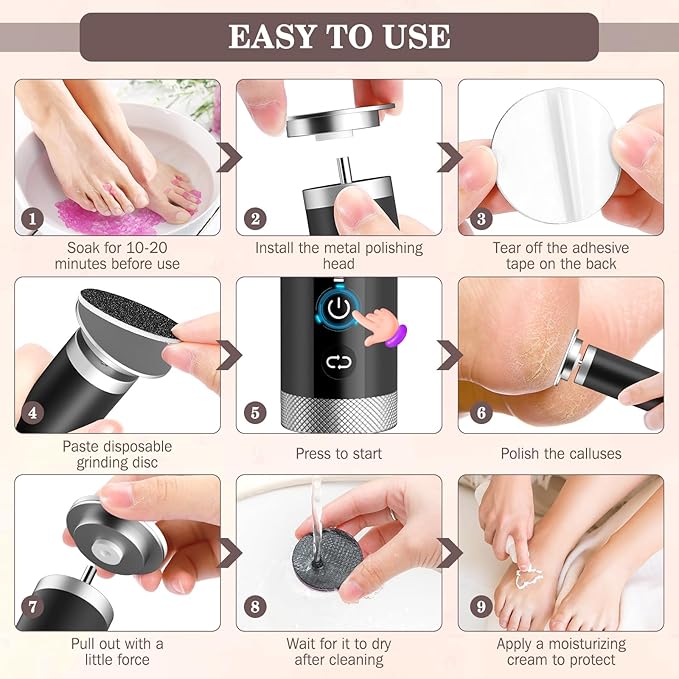 EASY TO USE

1
Soak for 10-20 minutes before use

2
Install the metal polishing head

3
Tear off the adhesive tape on the back

4
Paste disposable grinding disc

5
Press to start

6
Polish the calluses

7
Pull out with a little force

8
Wait for it to dry after cleaning

9
Apply a moisturizing cream to protect