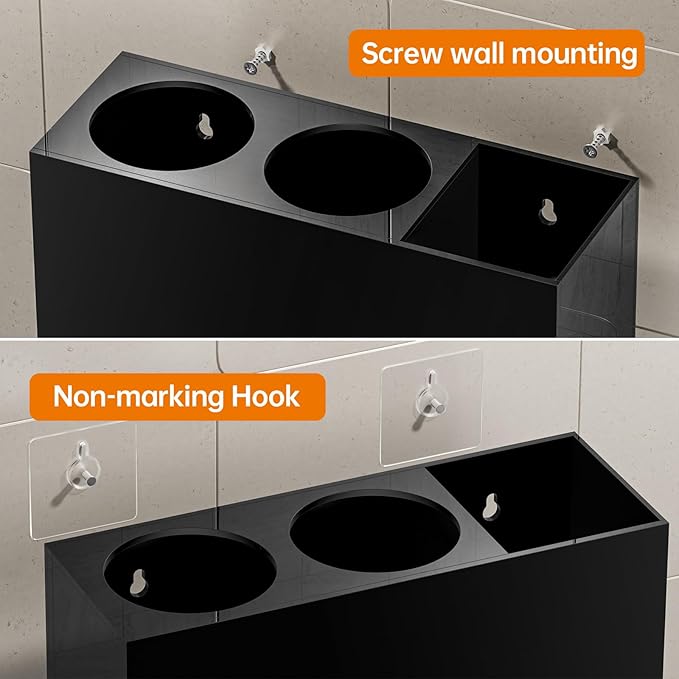 Screw wall mounting

Non-marking Hook