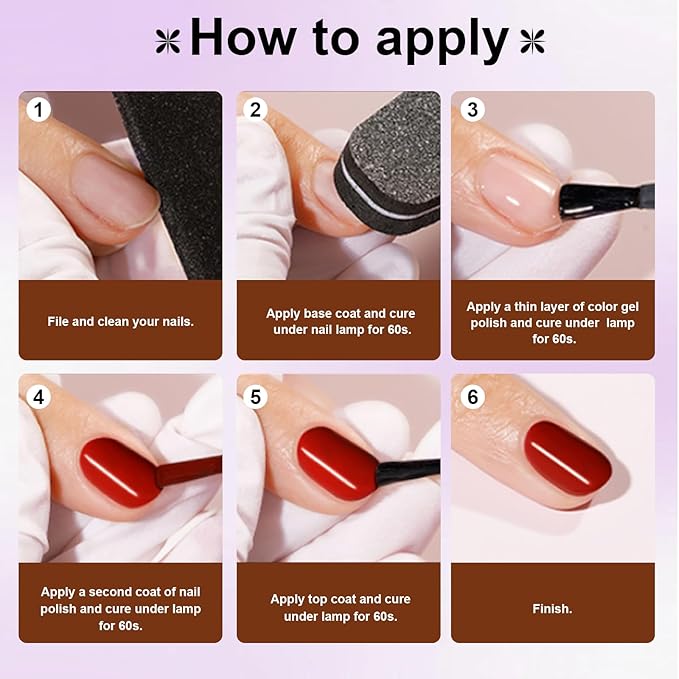 How to apply

1

File and clean your nails.

2

Apply base coat and cure under nail lamp for 60s.

3

Apply a thin layer of color gel polish and cure under lamp for 60s.

4

Apply a second coat of nail polish and cure under lamp for 60s.

5

Apply top coat and cure under lamp for 60s.

6

Finish.