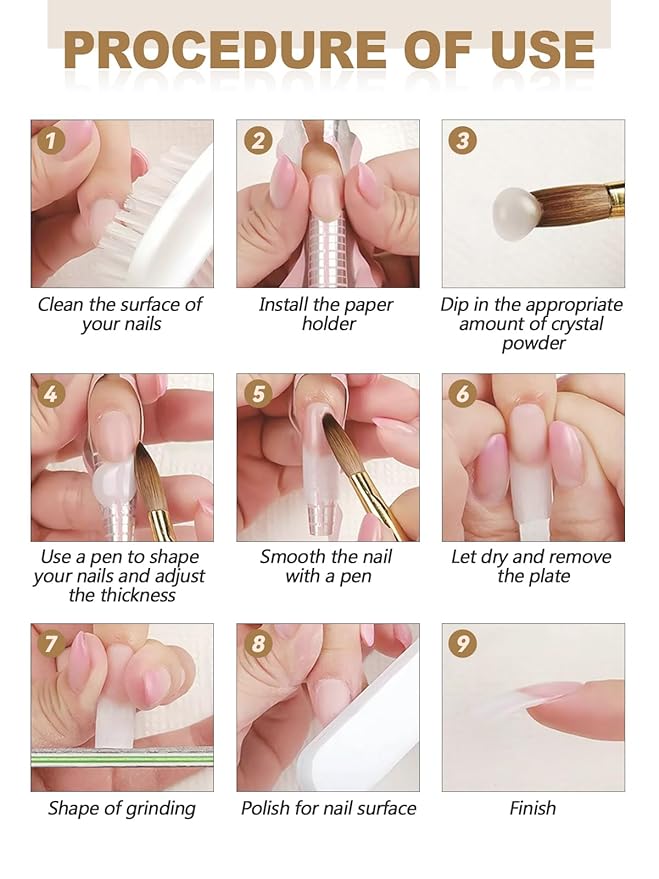 PROCEDURE OF USE

1
Clean the surface of your nails

2
Install the paper holder

3
Dip in the appropriate amount of crystal powder

4
Use a pen to shape your nails and adjust the thickness

5
Smooth the nail with a pen

6
Let dry and remove the plate

7
Shape of grinding

8
Polish for nail surface

9
Finish