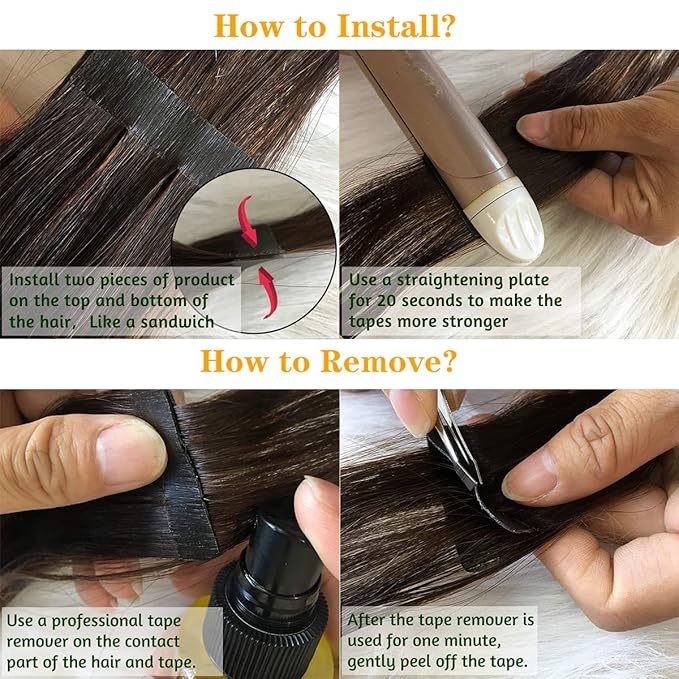 How to Install?

Install two pieces of product on the top and bottom of the hair, Like a sandwich

Use a straightening plate for 20 seconds to make the tapes more stronger

How to Remove?

Use a professional tape remover on the contact part of the hair and tape.

After the tape remover is used for one minute, gently peel off the tape.