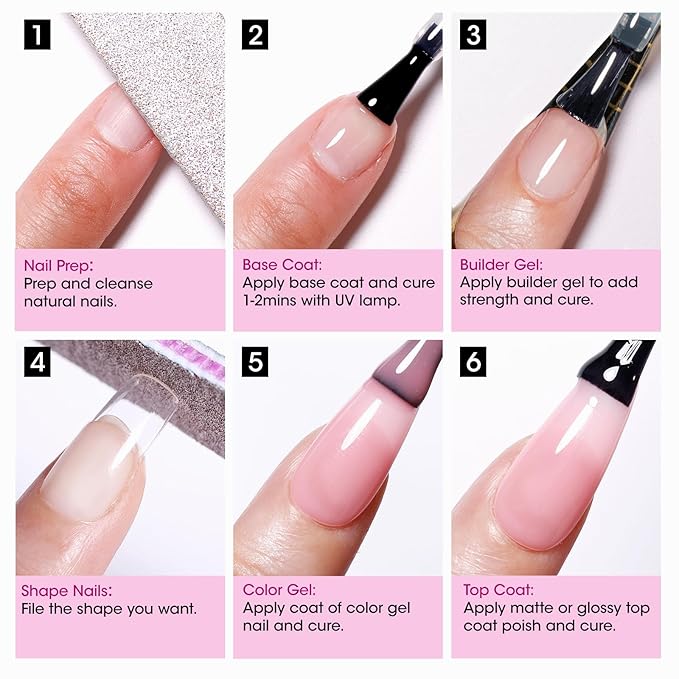 1

Nail Prep:
Prep and cleanse natural nails.

2

Base Coat:
Apply base coat and cure 1-2mins with UV lamp.

3

Builder Gel:
Apply builder gel to add strength and cure.

4

Shape Nails:
File the shape you want.

5

Color Gel:
Apply coat of color gel nail and cure.

6

Top Coat:
Apply matte or glossy top coat poish and cure.