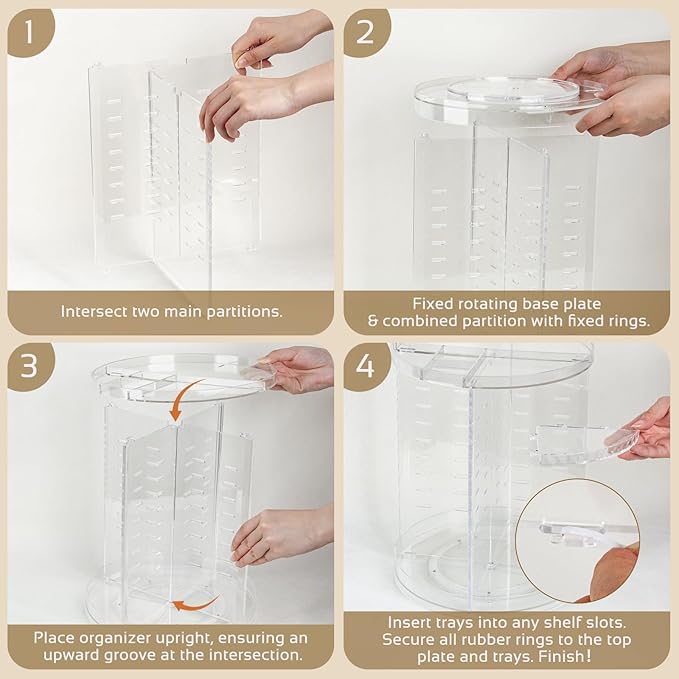 1

Intersect two main partitions.

2

Fixed rotating base plate & combined partition with fixed rings.

3

Place organizer upright, ensuring an upward groove at the intersection.

4

Insert trays into any shelf slots. Secure all rubber rings to the top plate and trays. Finish!