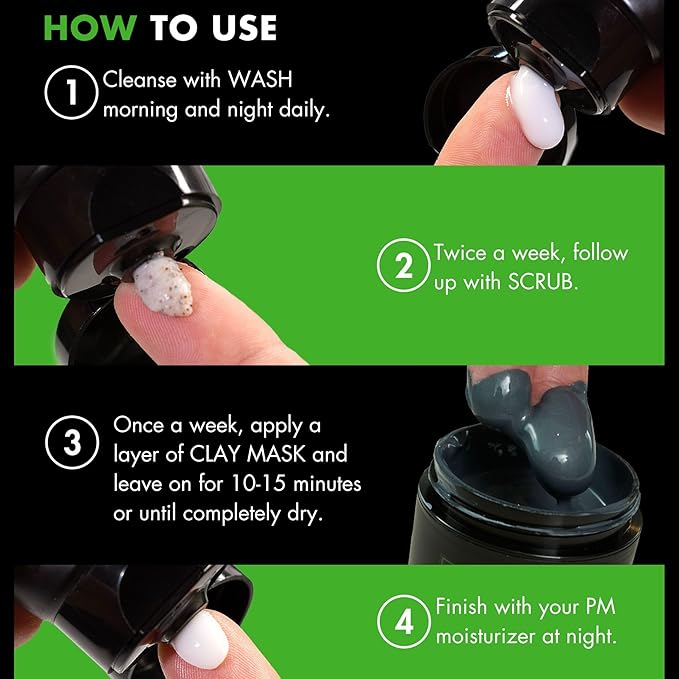 HOW TO USE

1 Cleanse with WASH morning and night daily.

2 Twice a week, follow up with SCRUB.

3 Once a week, apply a layer of CLAY MASK and leave on for 10-15 minutes or until completely dry.

4 Finish with your PM moisturizer at night.