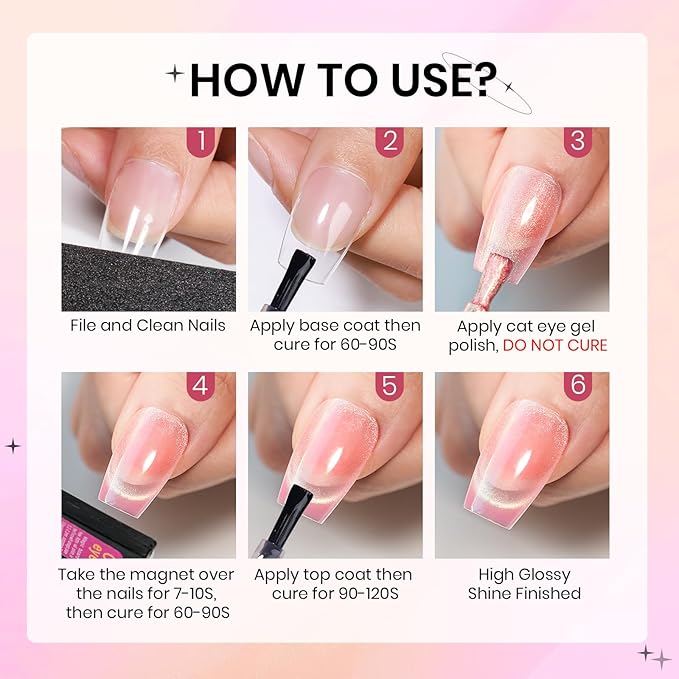 HOW TO USE?

1
File and Clean Nails

2
Apply base coat then cure for 60-90S

3
Apply cat eye gel polish, DO NOT CURE

4
Take the magnet over the nails for 7-10S, then cure for 60-90S

5
Apply top coat then cure for 90-120S

6
High Glossy Shine Finished