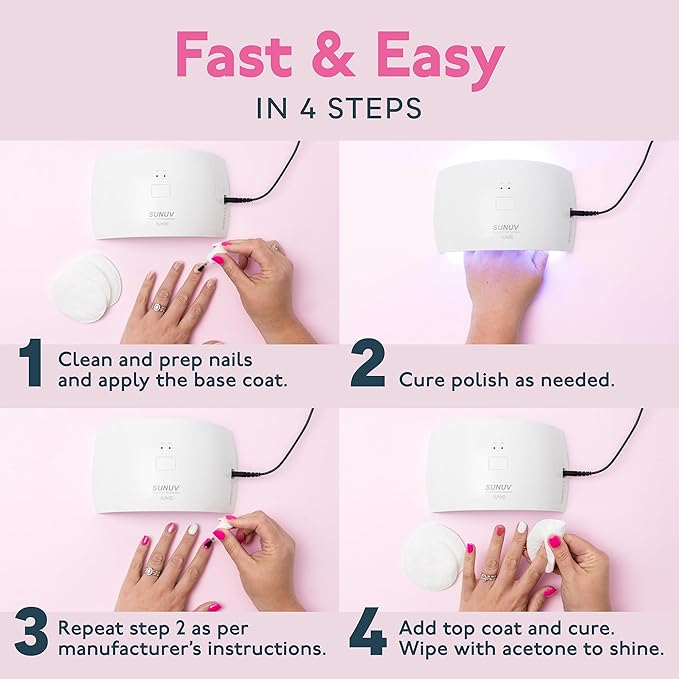 Fast & Easy
IN 4 STEPS

SUNUV

1 Clean and prep nails and apply the base coat.

SUNUV

2 Cure polish as needed.

SUNUV

3 Repeat step 2 as per manufacturer's instructions.

SUNUV

4 Add top coat and cure. Wipe with acetone to shine.