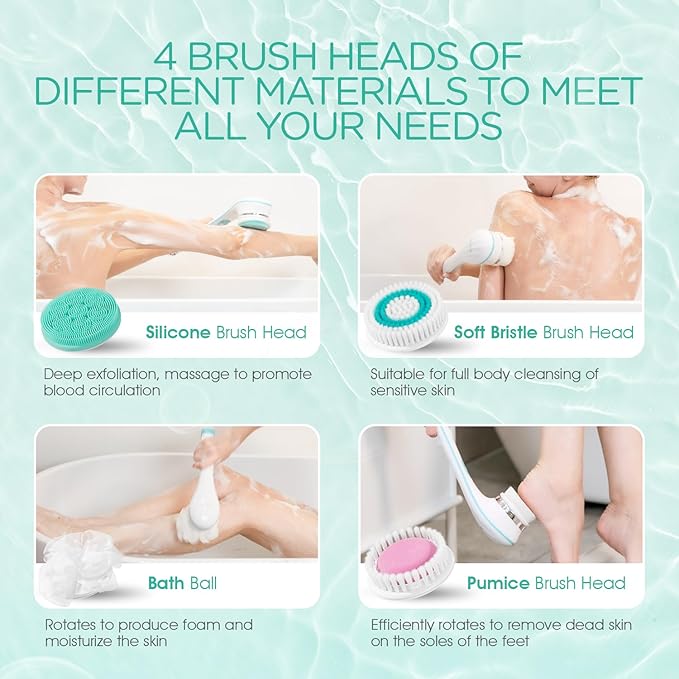 4 BRUSH HEADS OF DIFFERENT MATERIALS TO MEET ALL YOUR NEEDS

Silicone Brush Head

Deep exfoliation, massage to promote blood circulation

Soft Bristle Brush Head

Suitable for full body cleansing of sensitive skin

Bath Ball

Rotates to produce foam and moisturize the skin

Pumice Brush Head

Efficiently rotates to remove dead skin on the soles of the feet