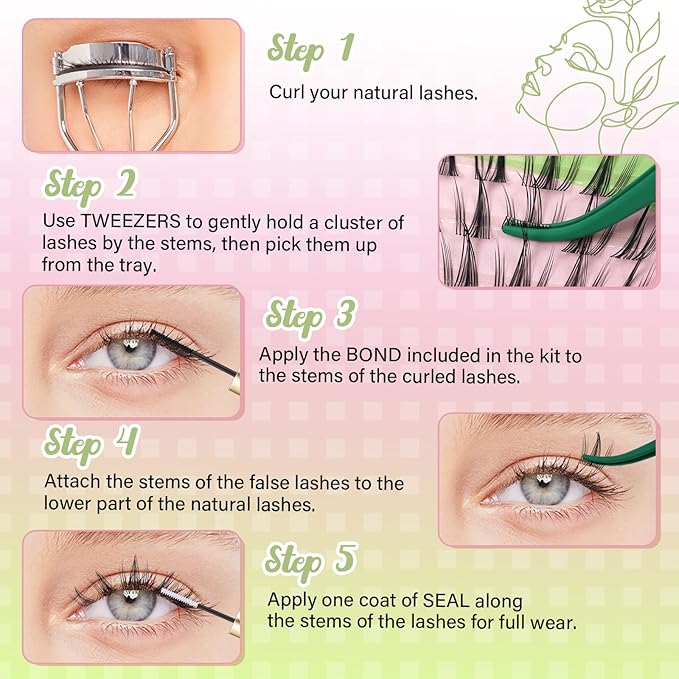 Step 1
Curl your natural lashes.

Step 2
Use TWEEZERS to gently hold a cluster of lashes by the stems, then pick them up from the tray.

Step 3
Apply the BOND included in the kit to the stems of the curled lashes.

Step 4
Attach the stems of the false lashes to the lower part of the natural lashes.

Step 5
Apply one coat of SEAL along the stems of the lashes for full wear.