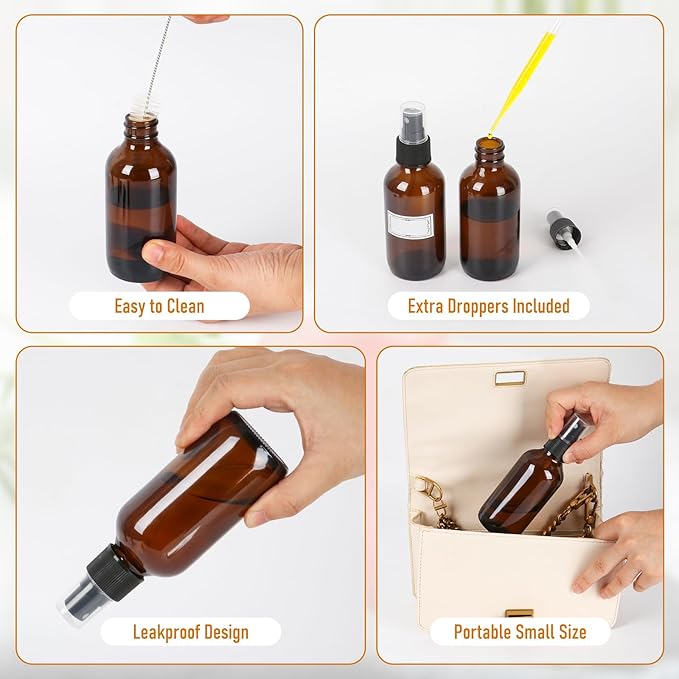 Easy to Clean

Extra Droppers Included

Leakproof Design

Portable Small Size