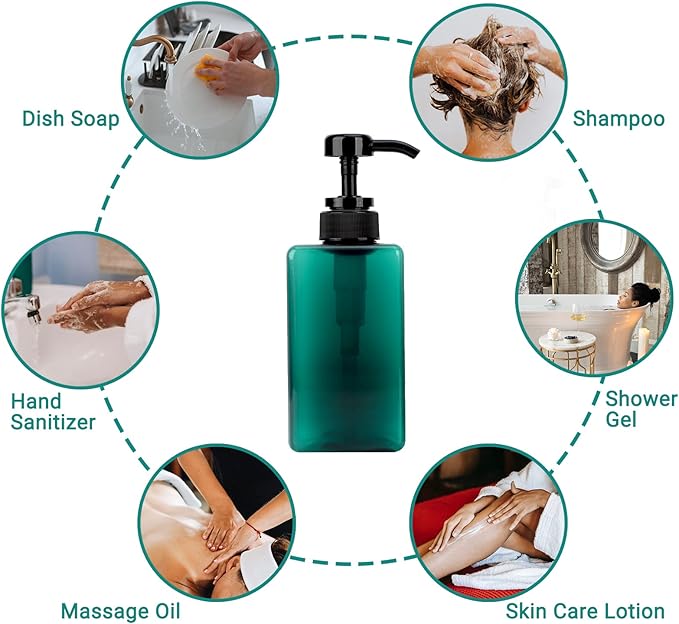 Dish Soap

Shampoo

Hand Sanitizer

Shower Gel

Massage Oil

Skin Care Lotion