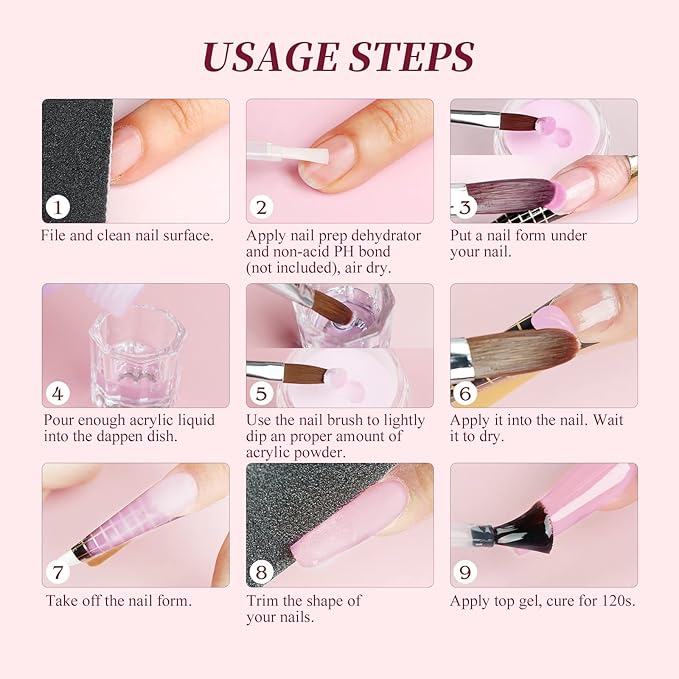 USAGE STEPS

1
File and clean nail surface.

2
Apply nail prep dehydrator and non-acid PH bond (not included), air dry.

3
Put a nail form under your nail.

4
Pour enough acrylic liquid into the dappen dish.

5
Use the nail brush to lightly dip an proper amount of acrylic powder.

6
Apply it into the nail. Wait it to dry.

7
Take off the nail form.

8
Trim the shape of your nails.

9
Apply top gel, cure for 120s.