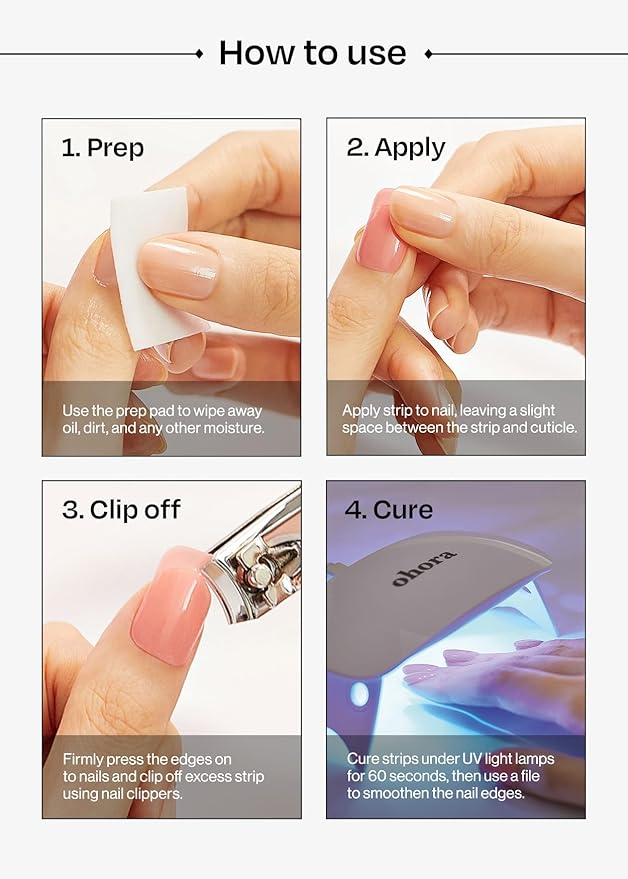 How to use

1. Prep

Use the prep pad to wipe away oil, dirt, and any other moisture.

2. Apply

Apply strip to nail, leaving a slight space between the strip and cuticle.

3. Clip off

Firmly press the edges on to nails and clip off excess strip using nail clippers.

4. Cure

ohora

Cure strips under UV light lamps for 60 seconds, then use a file to smoothen the nail edges.