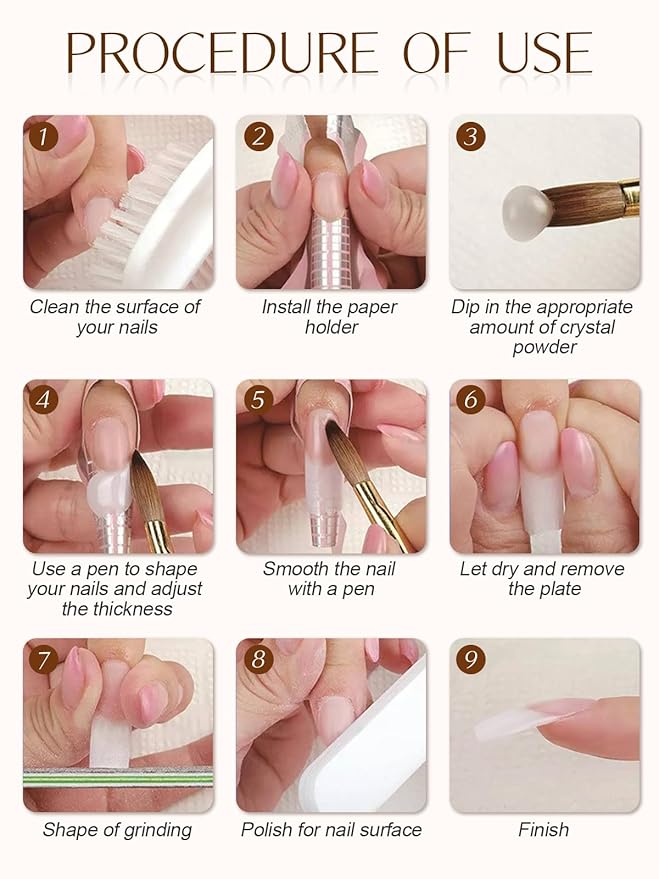 PROCEDURE OF USE

1
Clean the surface of your nails

2
Install the paper holder

3
Dip in the appropriate amount of crystal powder

4
Use a pen to shape your nails and adjust the thickness

5
Smooth the nail with a pen

6
Let dry and remove the plate

7
Shape of grinding

8
Polish for nail surface

9
Finish