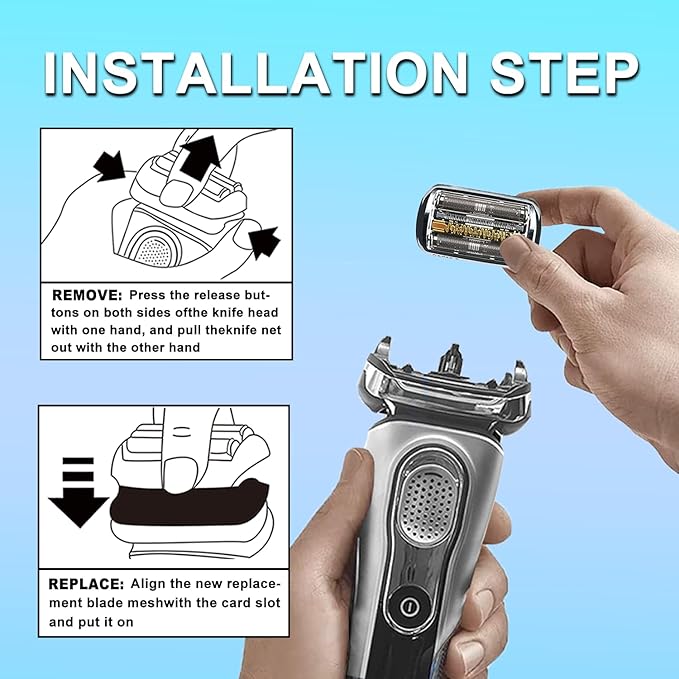 INSTALLATION STEP

REMOVE: Press the release buttons on both sides ofthe knife head with one hand, and pull theknife net out with the other hand

REPLACE: Align the new replacement blade meshwith the card slot and put it on