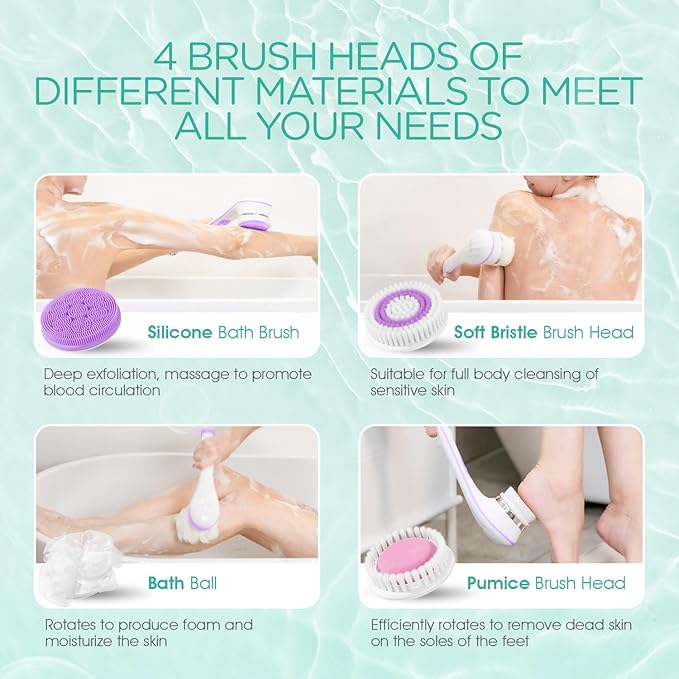 4 BRUSH HEADS OF DIFFERENT MATERIALS TO MEET ALL YOUR NEEDS

Silicone Bath Brush

Deep exfoliation, massage to promote blood circulation

Soft Bristle Brush Head

Suitable for full body cleansing of sensitive skin

Bath Ball

Rotates to produce foam and moisturize the skin

Pumice Brush Head

Efficiently rotates to remove dead skin on the soles of the feet