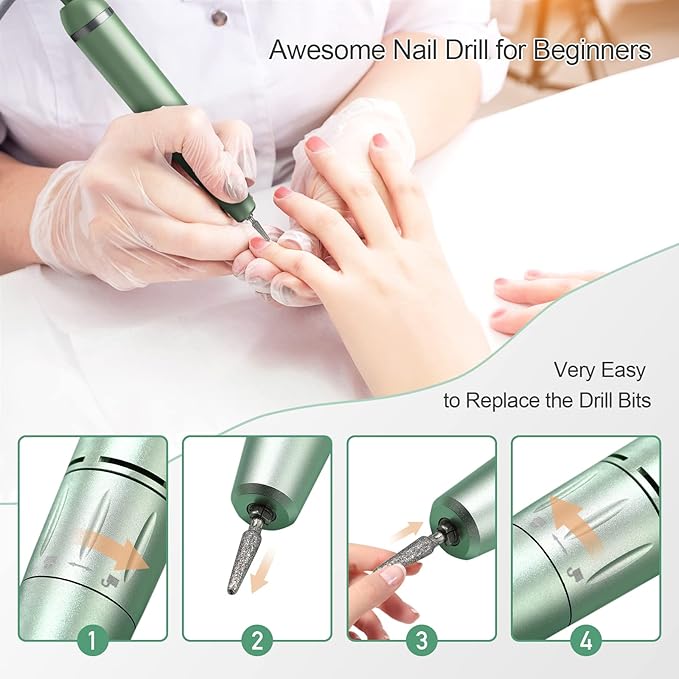 Awesome Nail Drill for Beginners

Very Easy
to Replace the Drill Bits

1

2

3

4