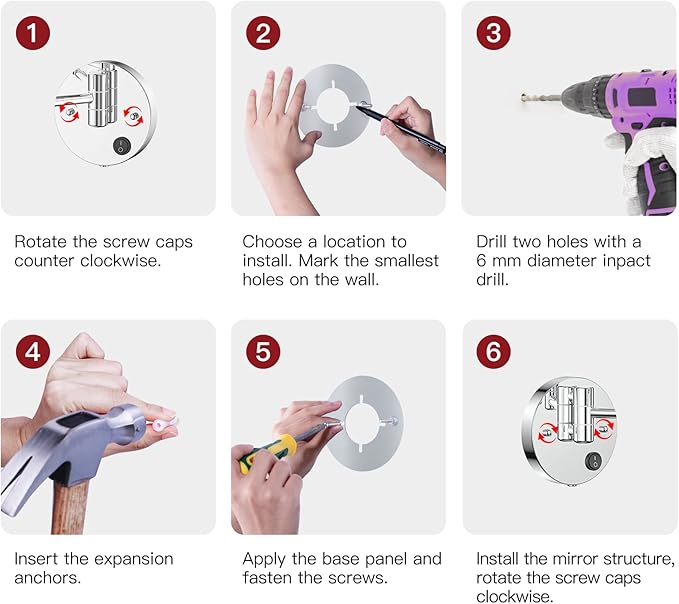 1

Rotate the screw caps counter clockwise.

2

Choose a location to install. Mark the smallest holes on the wall.

3

Drill two holes with a 6 mm diameter inpact drill.

4

Insert the expansion anchors.

5

Apply the base panel and fasten the screws.

6

Install the mirror structure, rotate the screw caps clockwise.