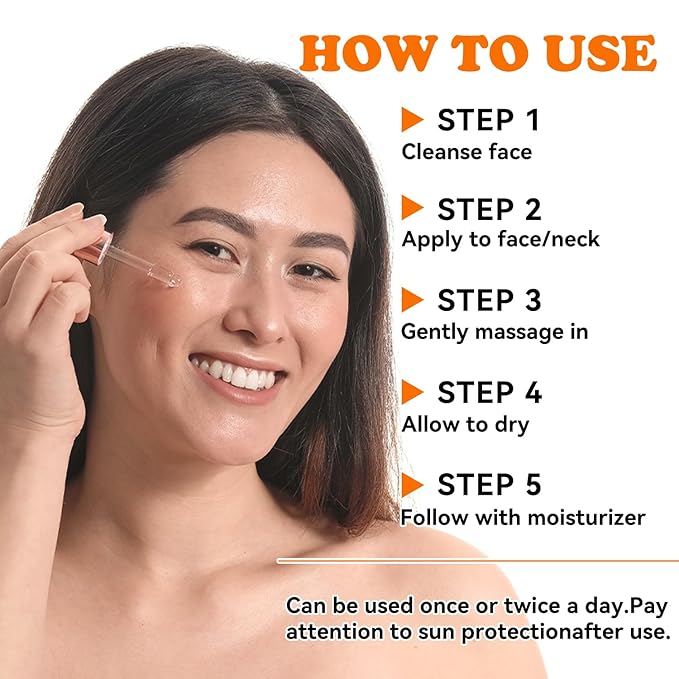 HOW TO USE

STEP 1
Cleanse face

STEP 2
Apply to face/neck

STEP 3
Gently massage in

STEP 4
Allow to dry

STEP 5
Follow with moisturizer

Can be used once or twice a day.Pay attention to sun protectionafter use.