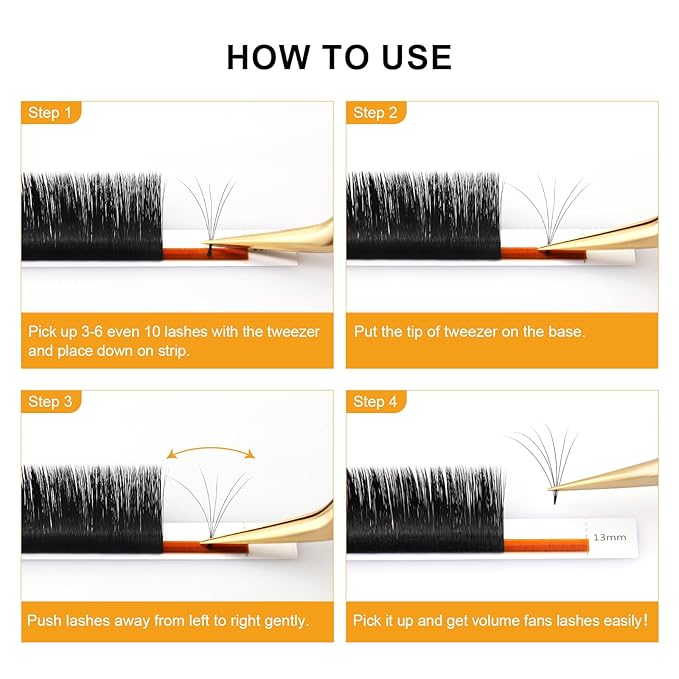 HOW TO USE

Step 1

Pick up 3-6 even 10 lashes with the tweezer and place down on strip.

Step 2

Put the tip of tweezer on the base.

Step 3

Push lashes away from left to right gently.

Step 4

13mm

Pick it up and get volume fans lashes easily!